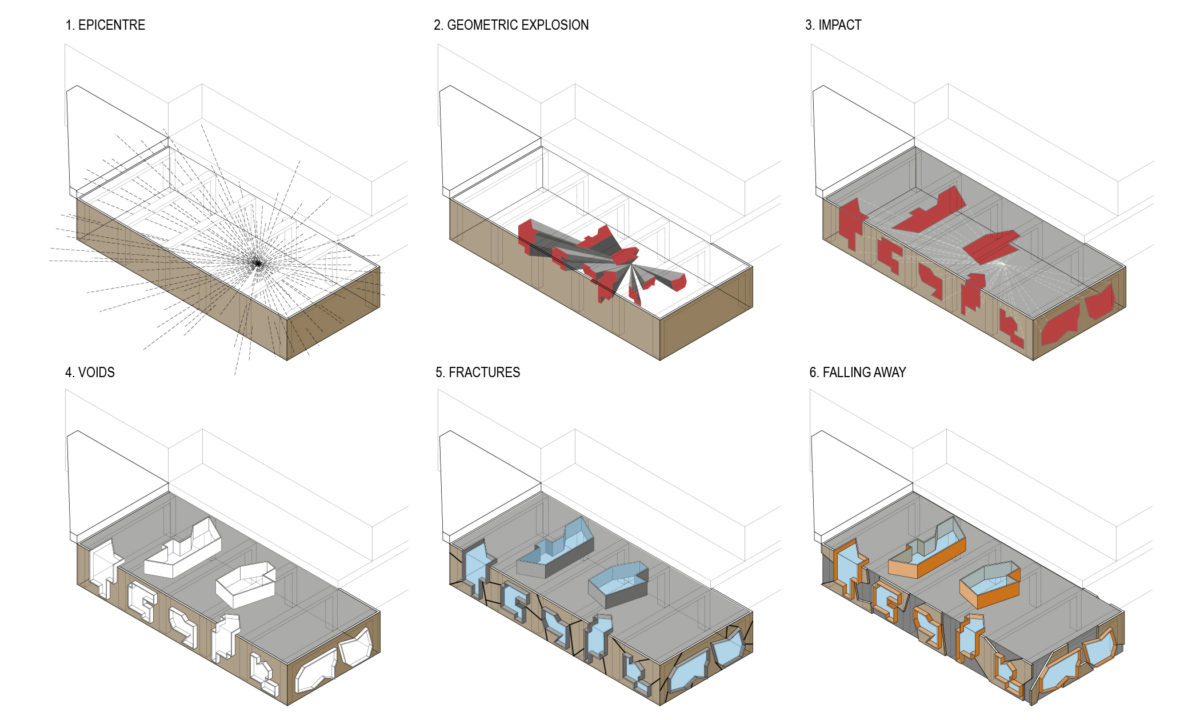 1. EPICENTRE

2. GEOMETRIC EXPLOSION

3. IMPACT

4. VOIDS

5. FRACTURES

6. FALLING AWAY